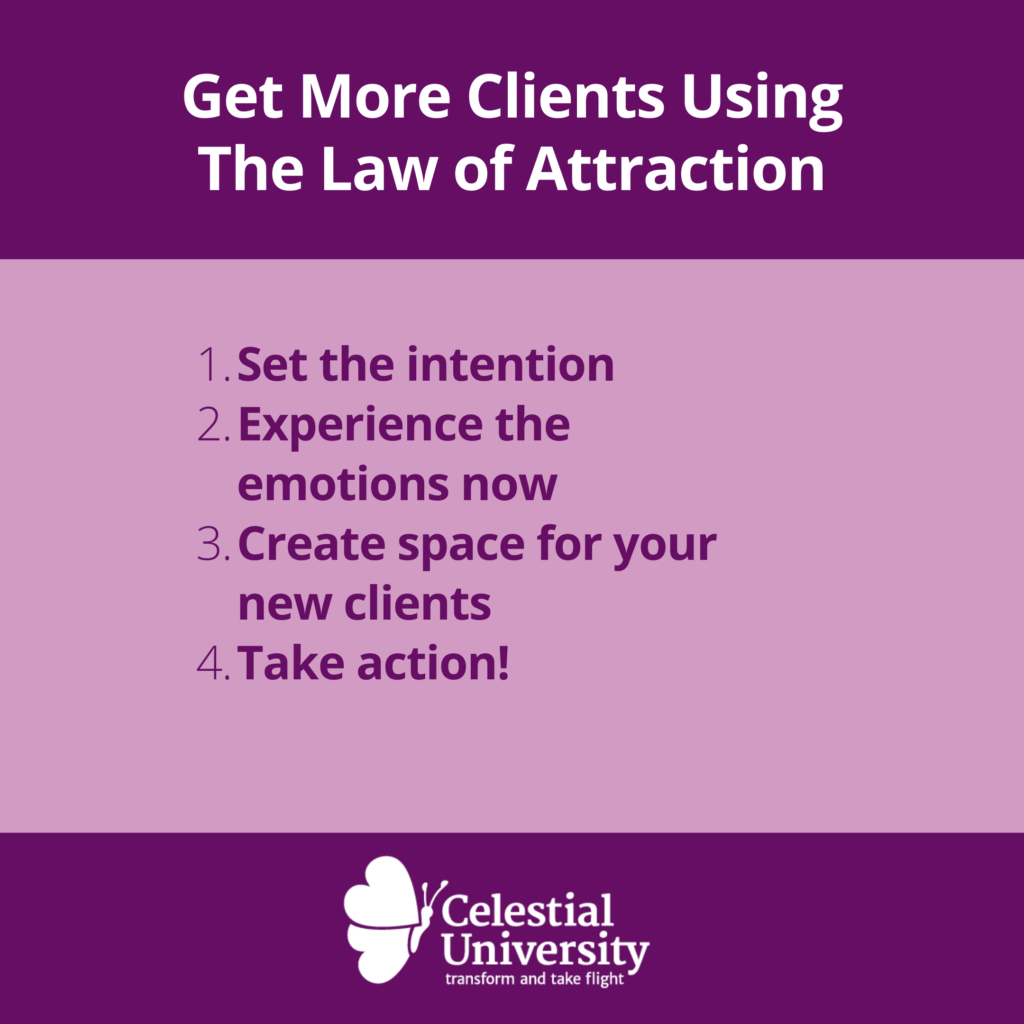 Get More Clients Using The Law of Attraction

1. Set the intention
2. Experience the emotions now
3. Create space for your new clients
4. Take action!

Celestial University
transform and take flight